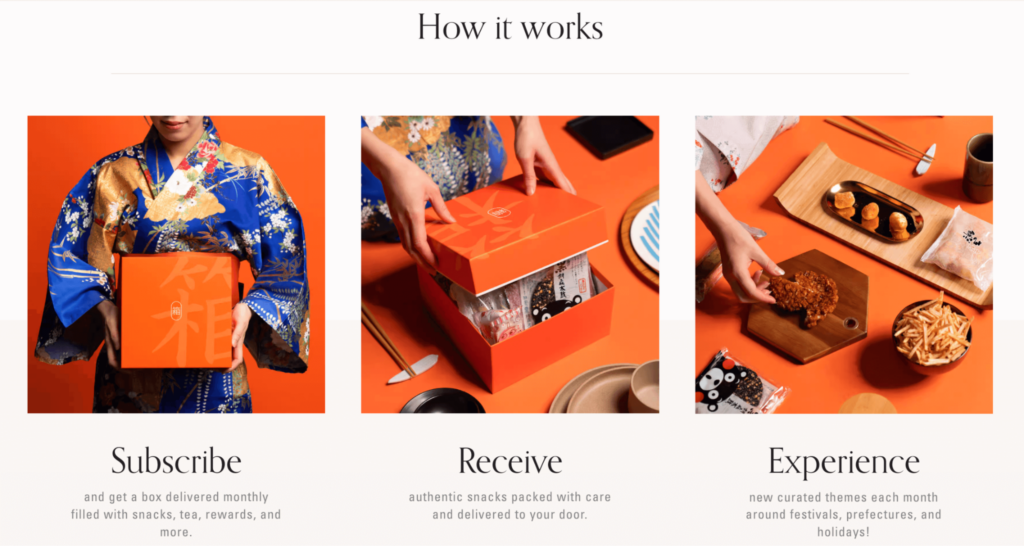 How it works

箱

Subscribe

and get a box delivered monthly filled with snacks, tea, rewards, and more.

Receive

authentic snacks packed with care and delivered to your door.

Experience

new curated themes each month around festivals, prefectures, and holidays!